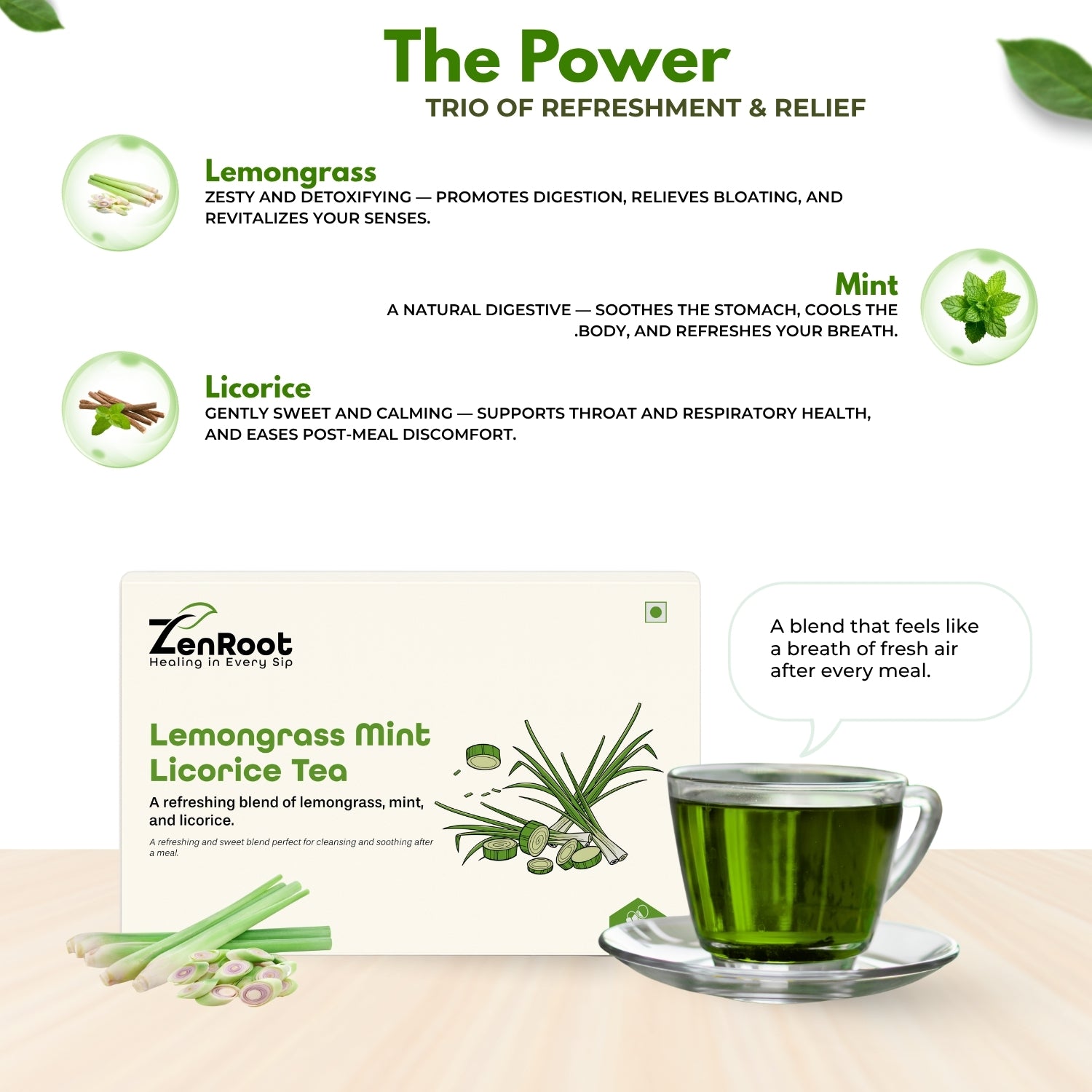 The Power
TRIO OF REFRESHMENT & RELIEF

Lemongrass
ZESTY AND DETOXIFYING — PROMOTES DIGESTION, RELIEVES BLOATING, AND REVITALIZES YOUR SENSES.

Mint
A NATURAL DIGESTIVE — SOOTHES THE STOMACH, COOLS THE .BODY, AND REFRESHES YOUR BREATH.

Licorice
GENTLY SWEET AND CALMING — SUPPORTS THROAT AND RESPIRATORY HEALTH, AND EASES POST-MEAL DISCOMFORT.

ZenRoot
Healing in Every Sip

Lemongrass Mint Licorice Tea
A refreshing blend of lemongrass, mint, and licorice.
A refreshing and sweet blend perfect for cleansing and soothing after a meal.

A blend that feels like a breath of fresh air after every meal.